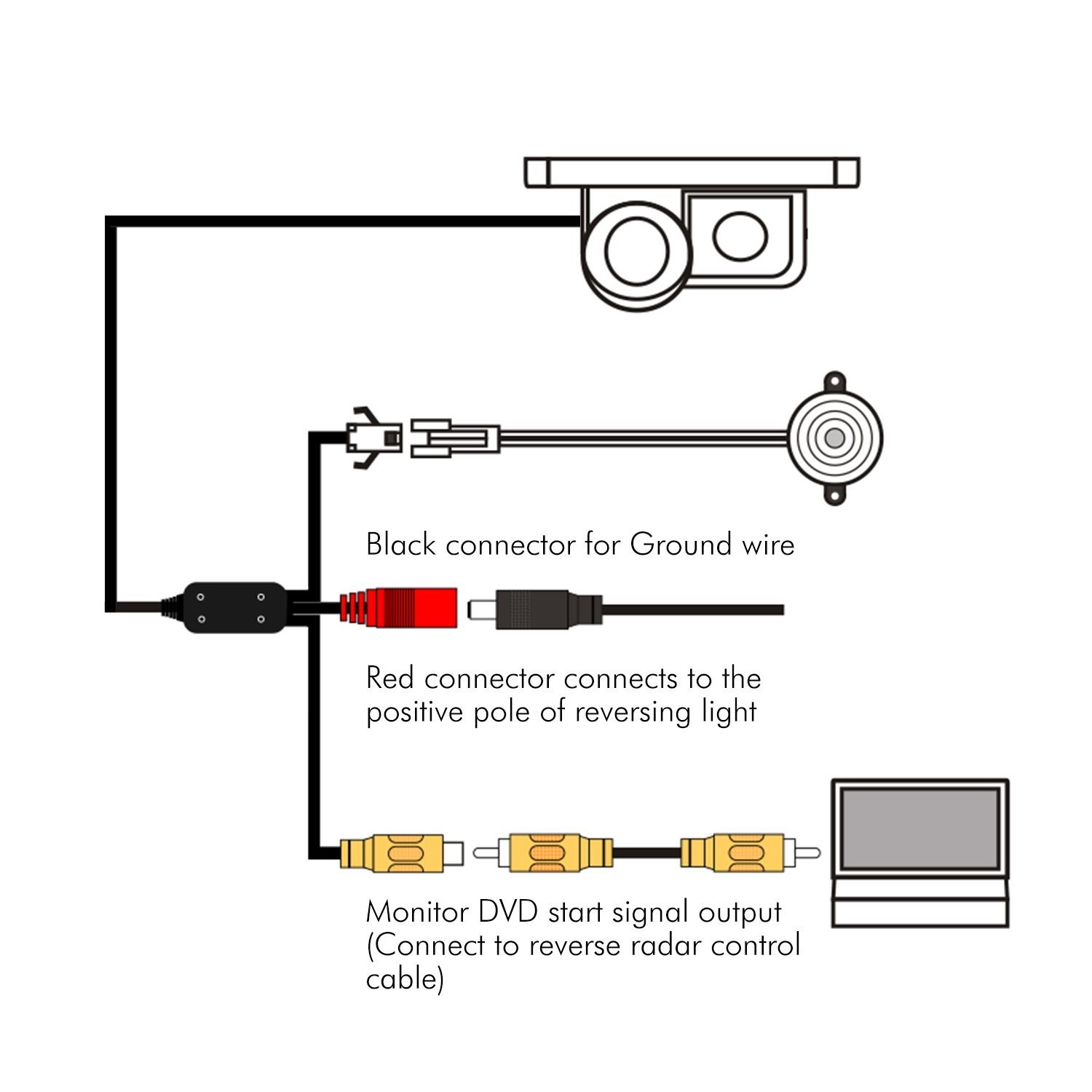 Black connector for Ground wire

Red connector connects to the positive pole of reversing light

Monitor DVD start signal output (Connect to reverse radar control cable)